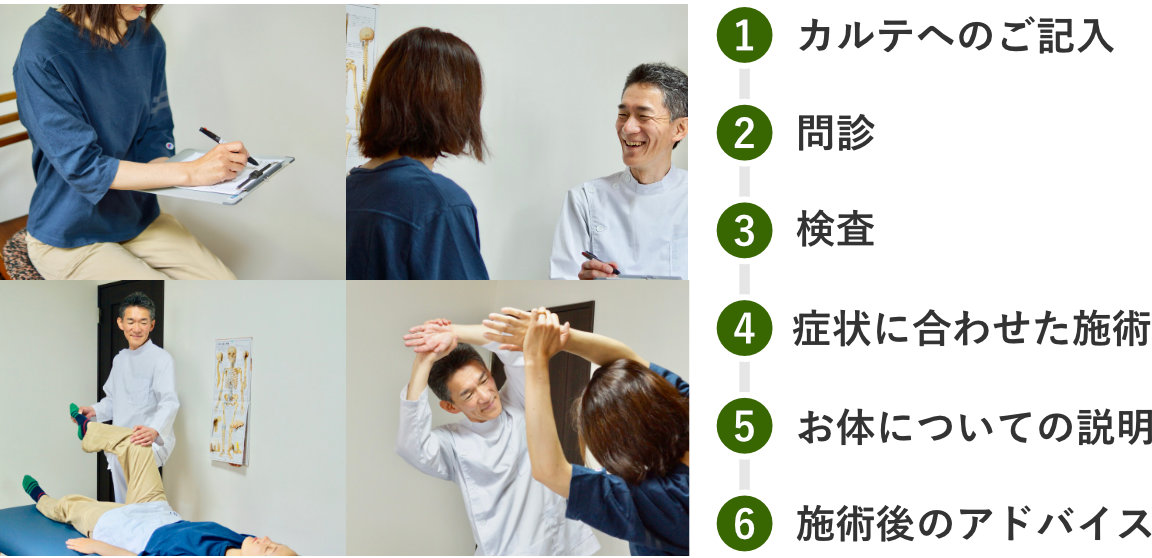 1 カルテへのご記入

2 問診

3 検査

4 症状に合わせた施術

5 お体についての説明

6 施術後のアドバイス